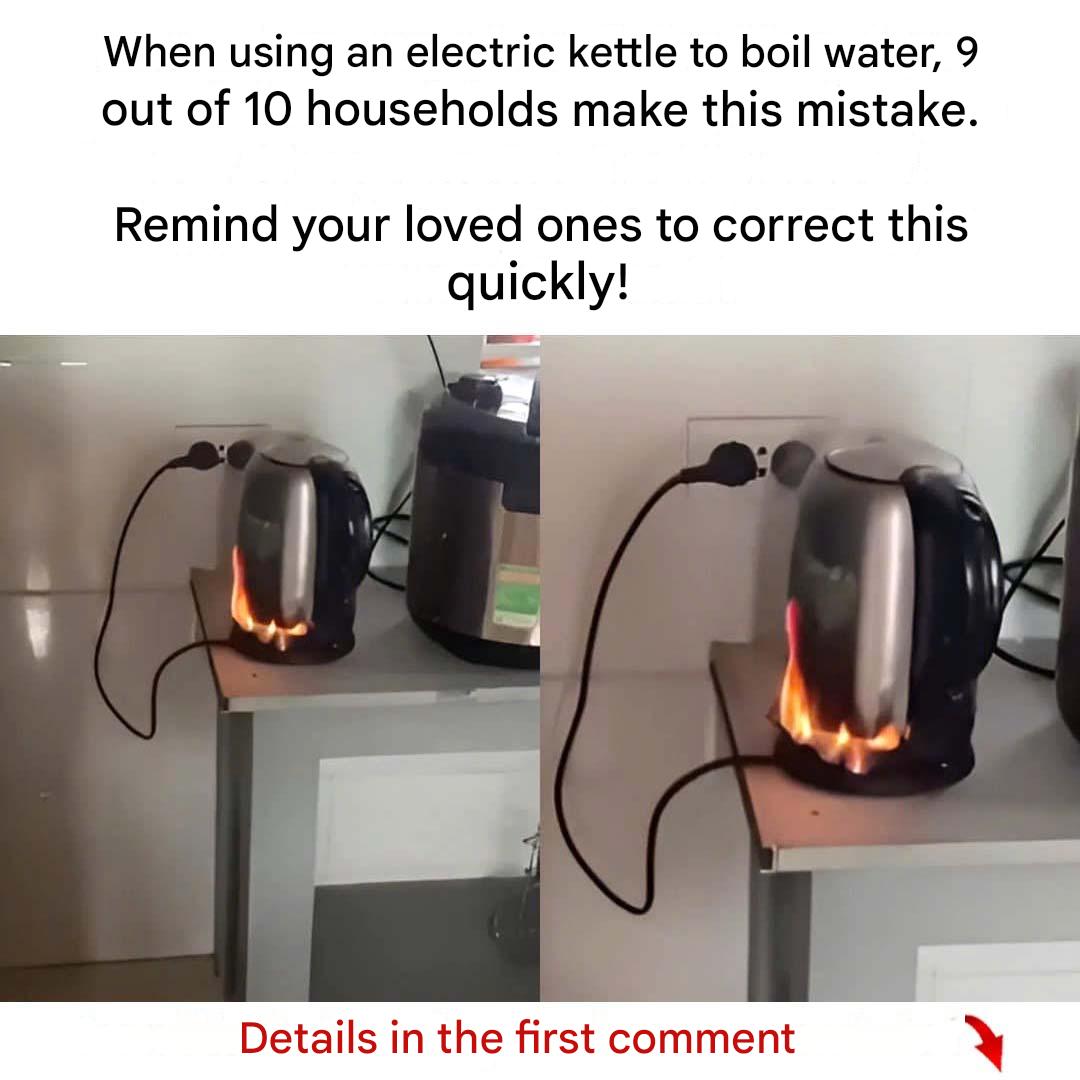 When using an electric kettle to boil water, 9 out of 10 households make this mistake.

Remind your loved ones to correct this quickly!

Details in the first comment