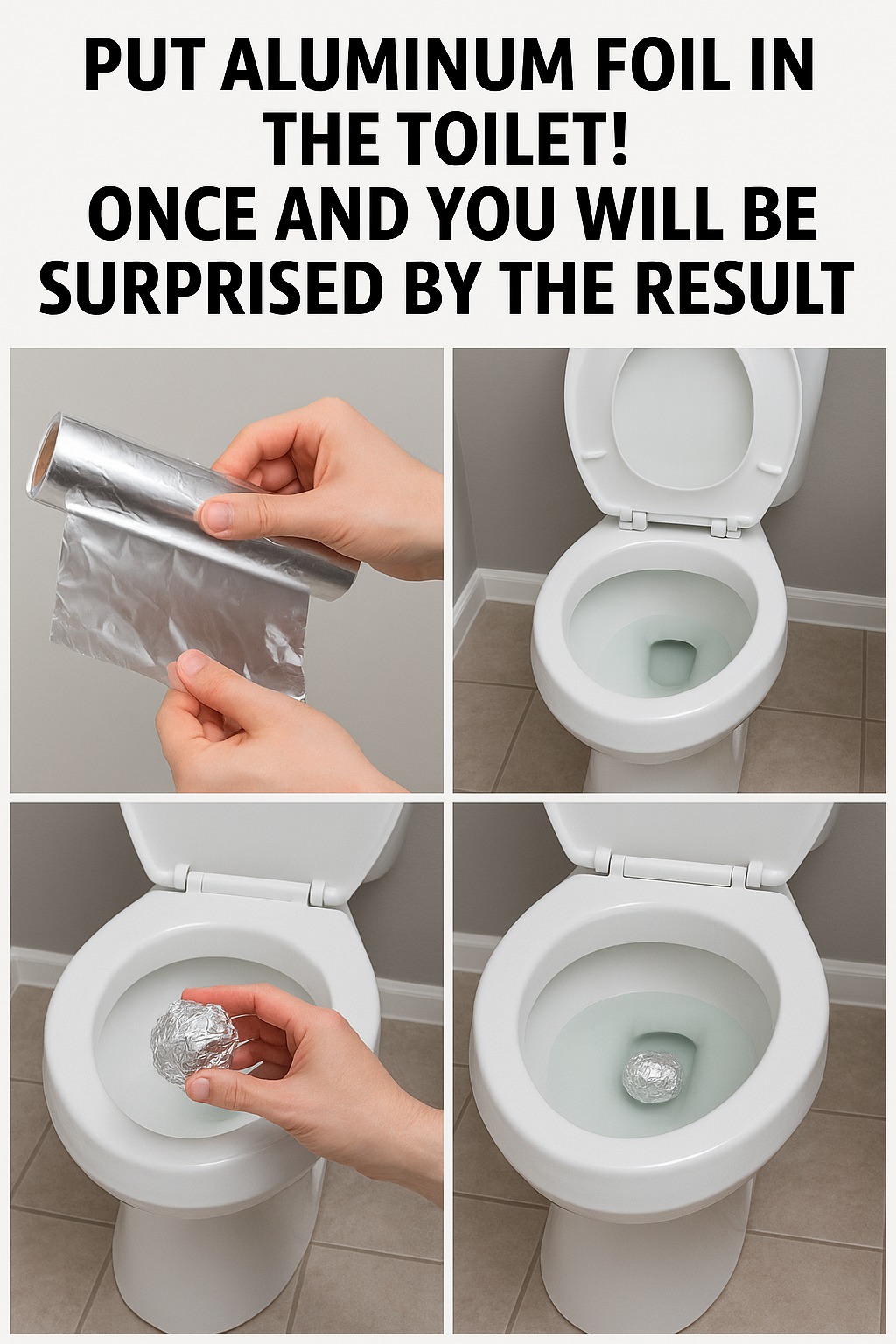 PUT ALUMINUM FOIL IN THE TOILET!
ONCE AND YOU WILL BE SURPRISED BY THE RESULT