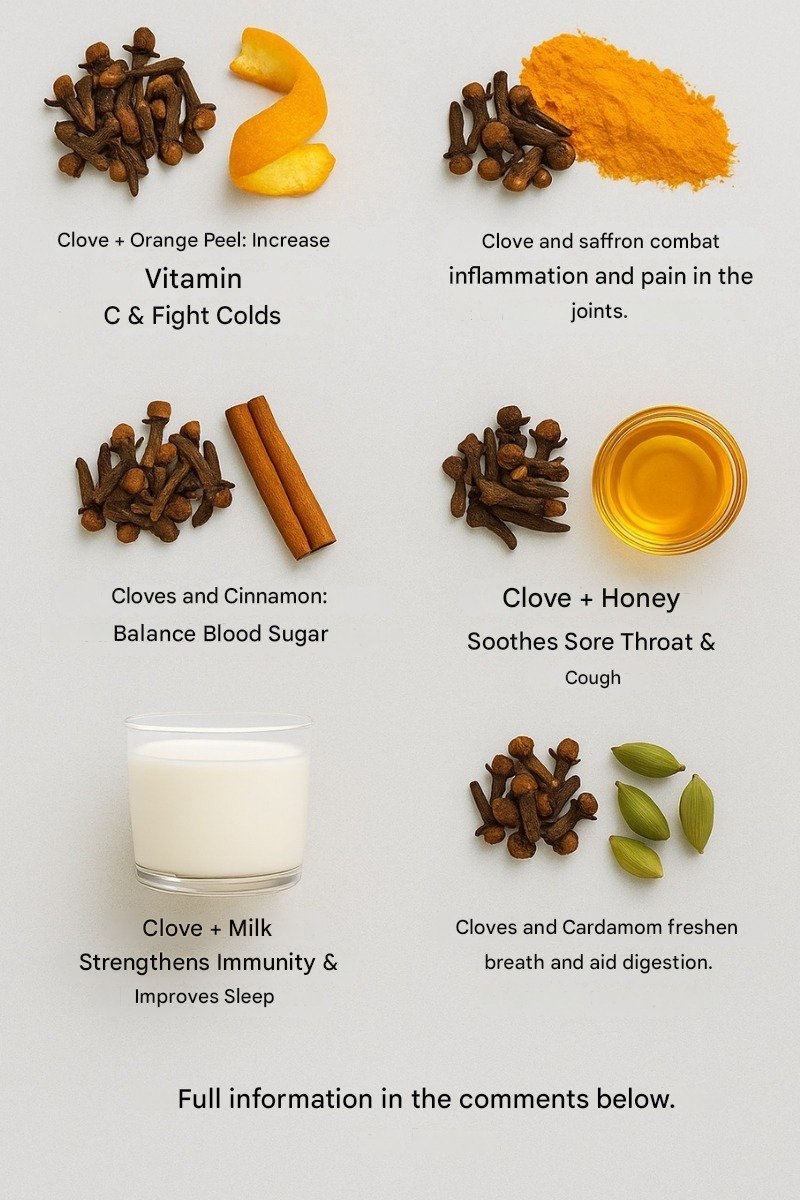 Clove + Orange Peel: Increase
Vitamin
C & Fight Colds

Clove and saffron combat
inflammation and pain in the
joints.

Cloves and Cinnamon:
Balance Blood Sugar

Clove + Honey
Soothes Sore Throat &
Cough

Clove + Milk
Strengthens Immunity &
Improves Sleep

Cloves and Cardamom freshen
breath and aid digestion.

Full information in the comments below.